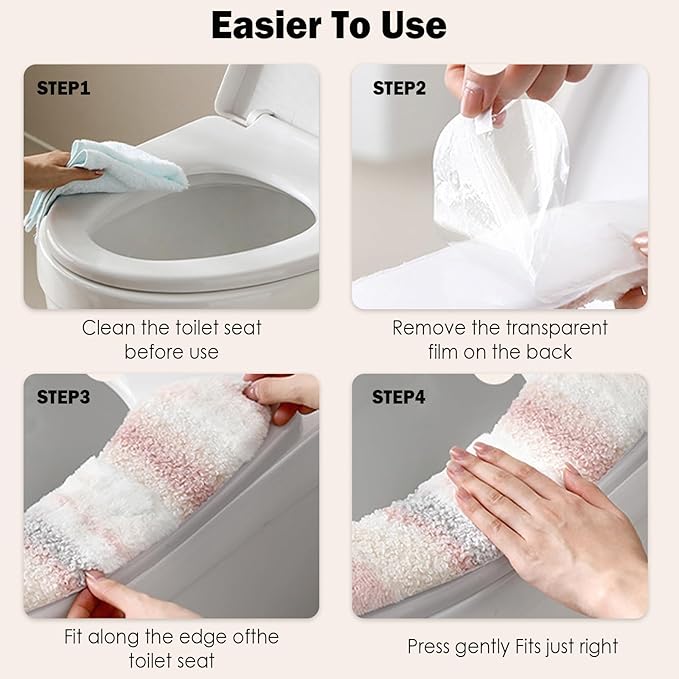 Easier To Use

STEP1

Clean the toilet seat before use

STEP2

Remove the transparent film on the back

STEP3

Fit along the edge ofthe toilet seat

STEP4

Press gently Fits just right