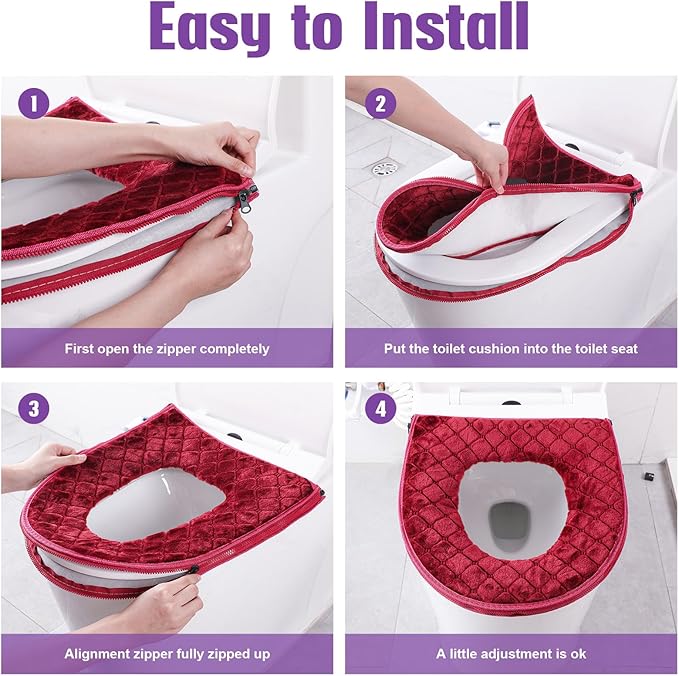 Easy to Install

1

First open the zipper completely

2

Put the toilet cushion into the toilet seat

3

Alignment zipper fully zipped up

4

A little adjustment is ok