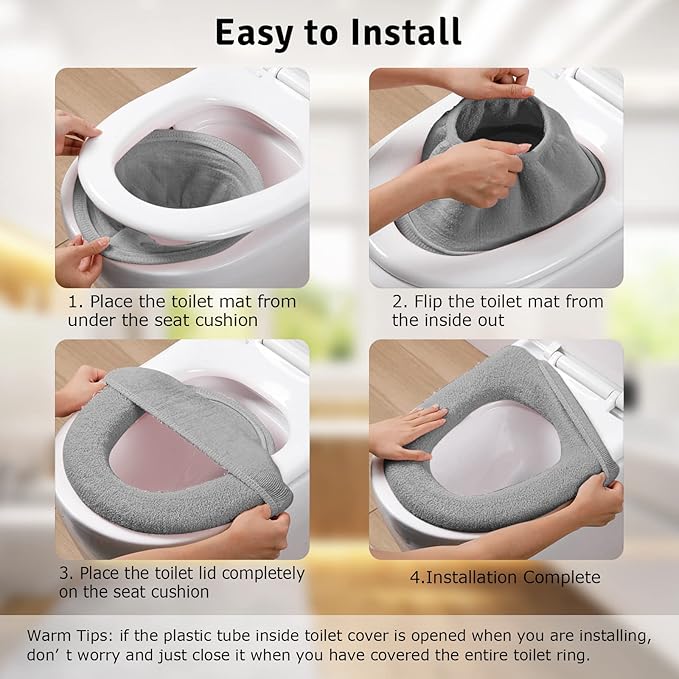 Easy to Install

1. Place the toilet mat from under the seat cushion

2. Flip the toilet mat from the inside out

3. Place the toilet lid completely on the seat cushion

4.Installation Complete

Warm Tips: if the plastic tube inside toilet cover is opened when you are installing, don’ t worry and just close it when you have covered the entire toilet ring.