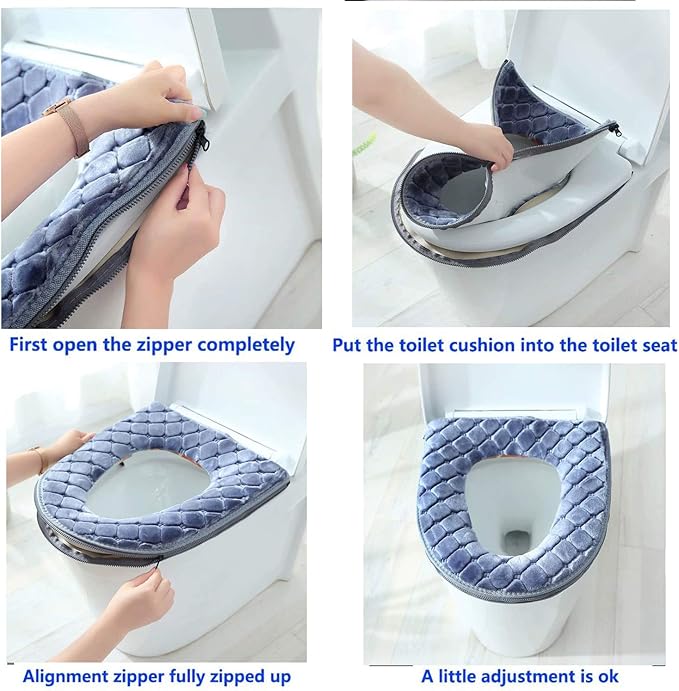 First open the zipper completely

Put the toilet cushion into the toilet seat

Alignment zipper fully zipped up

A little adjustment is ok