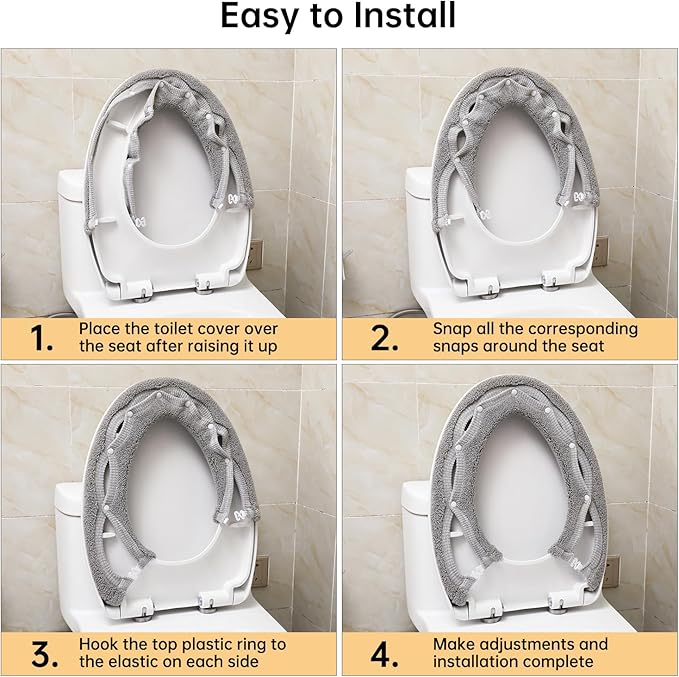 Easy to Install

1. Place the toilet cover over the seat after raising it up

2. Snap all the corresponding snaps around the seat

3. Hook the top plastic ring to the elastic on each side

4. Make adjustments and installation complete