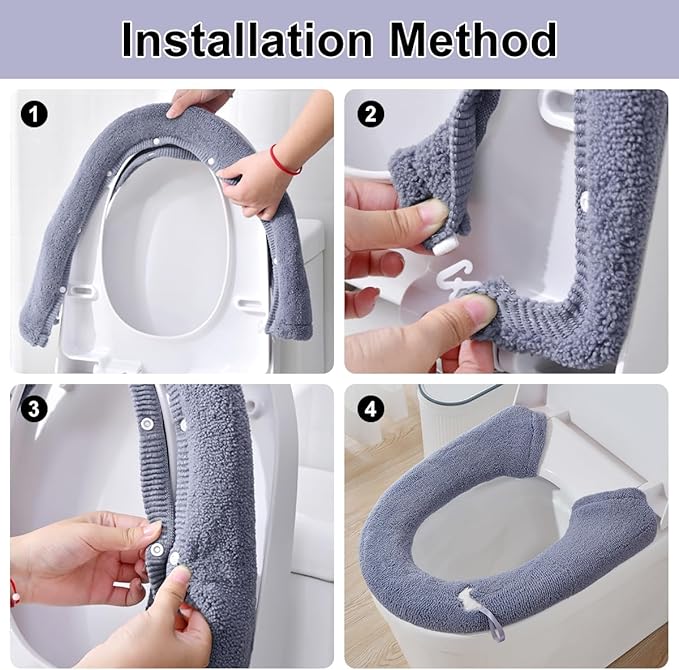 Installation Method

1

2

3

4