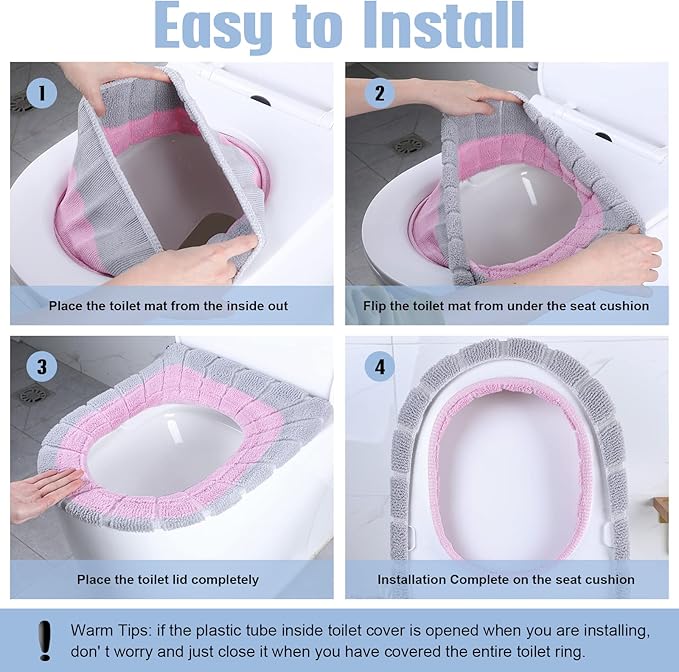 Easy to Install

1

Place the toilet mat from the inside out

2

Flip the toilet mat from under the seat cushion

3

Place the toilet lid completely

4

Installation Complete on the seat cushion

!

Warm Tips: if the plastic tube inside toilet cover is opened when you are installing, don' t worry and just close it when you have covered the entire toilet ring.