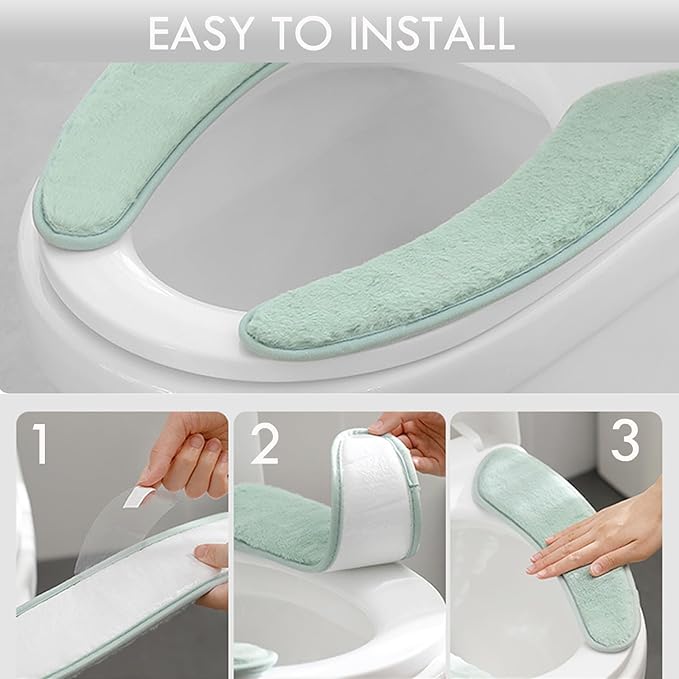 EASY TO INSTALL

1

2

3